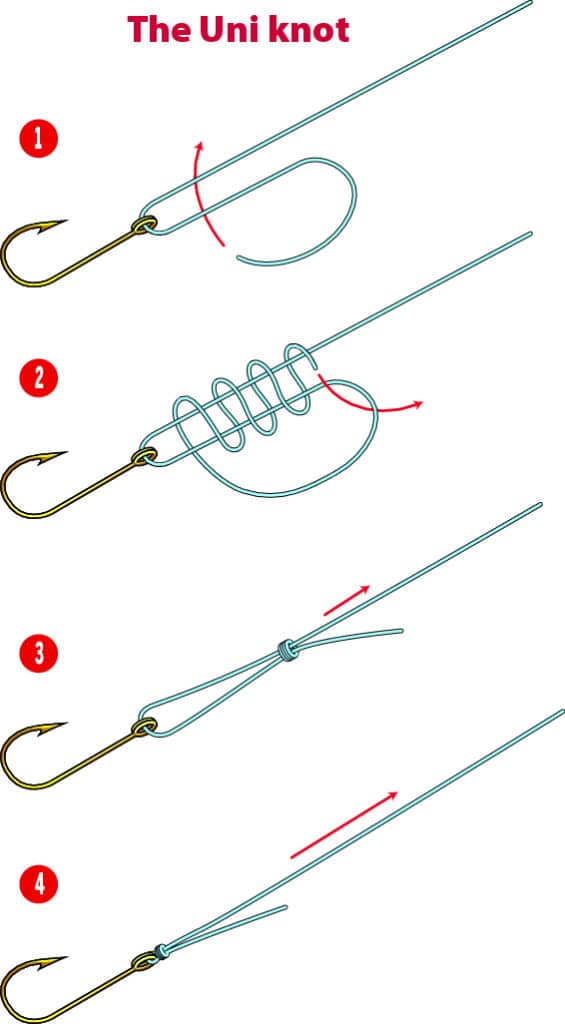 The Uni knot

1

2

3

4