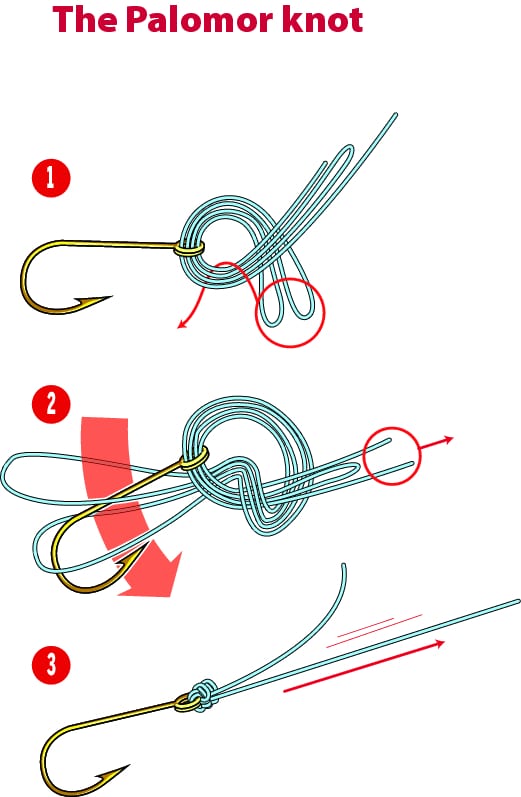 The Palomor knot

1

2

3