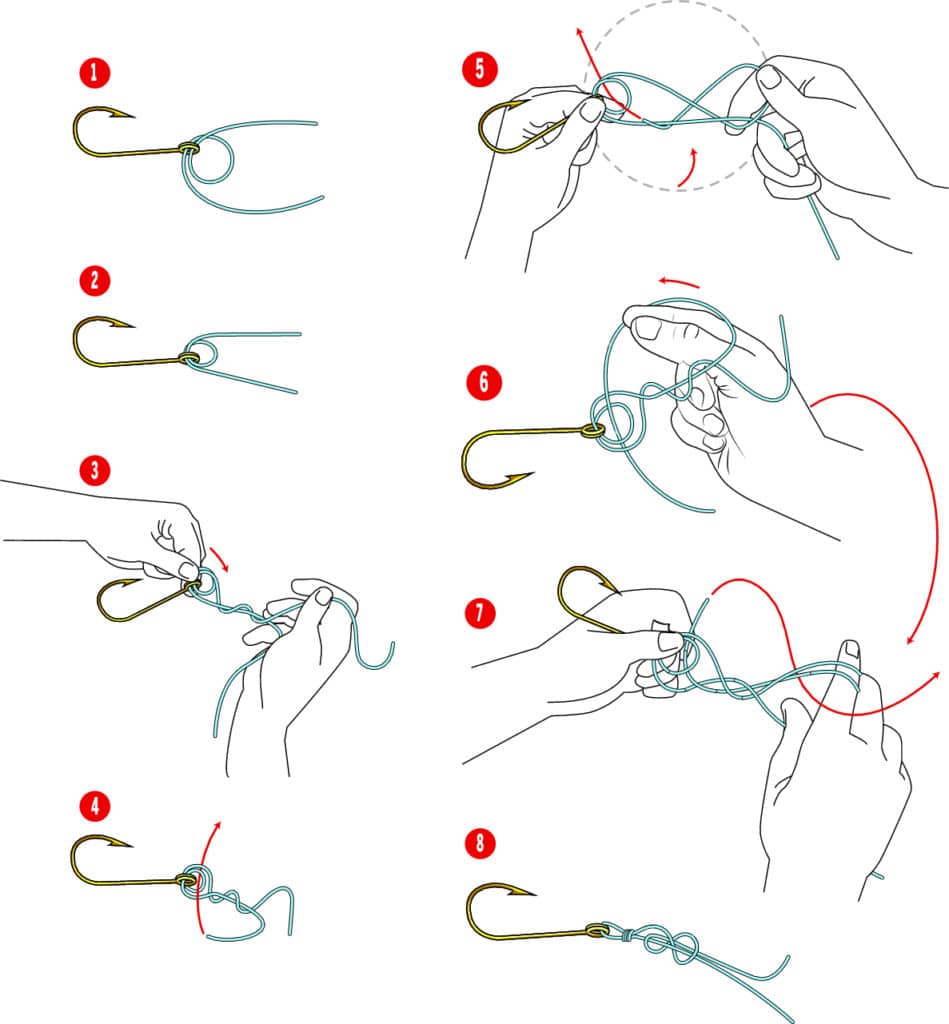 1

2

3

4

5

6

7

8