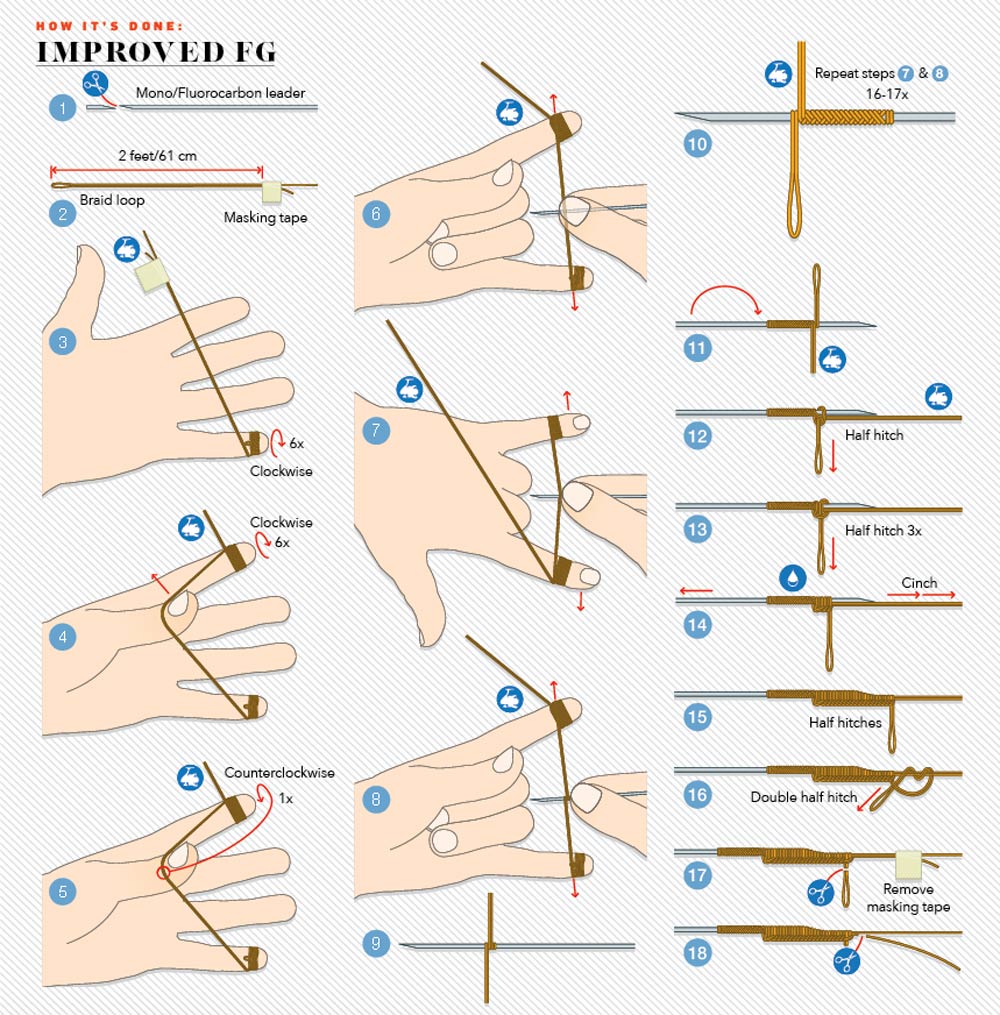 HOW IT'S DONE:
IMPROVED FG

1 Mono/Fluorocarbon leader

2 feet/61 cm
2 Braid loop
Masking tape

3
6x
Clockwise

4
Clockwise
6x

5
Counterclockwise
1x

6

7

8

9

10
Repeat steps 7 & 8
16-17x

11

12
Half hitch

13
Half hitch 3x

14
Cinch

15
Half hitches

16
Double half hitch

17
Remove masking tape

18