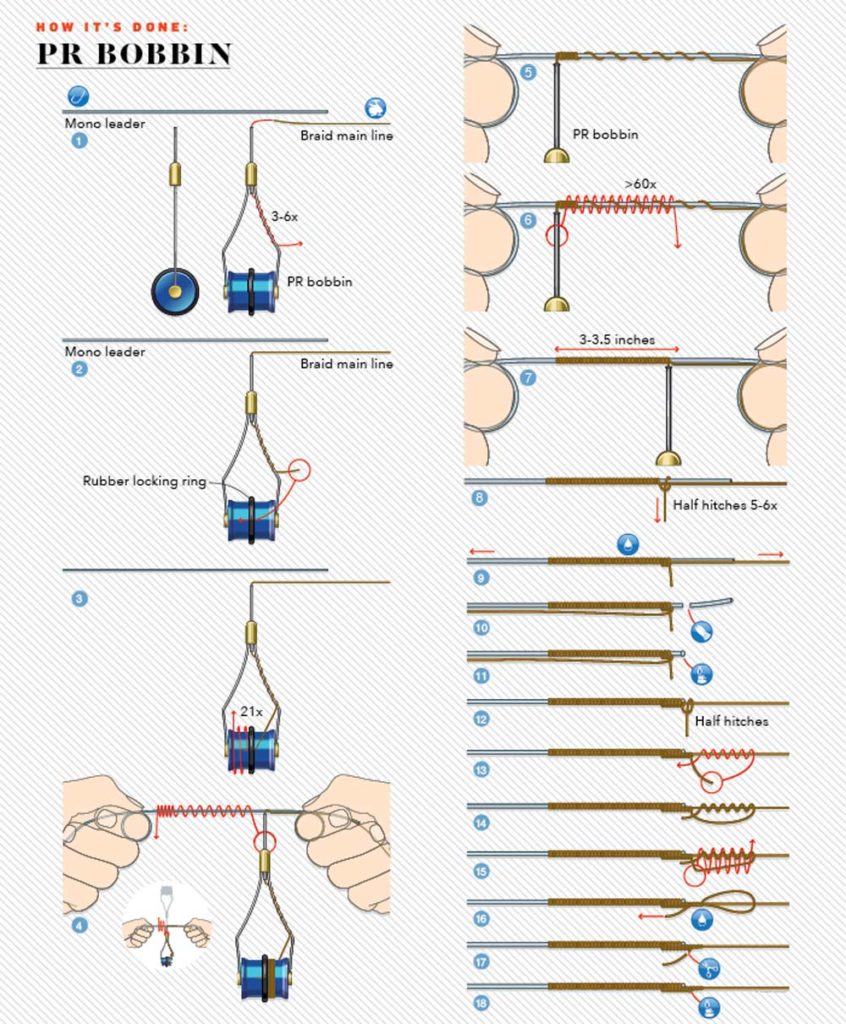 HOW IT'S DONE:
PR BOBBIN

Mono leader
1
Braid main line
3-6x
PR bobbin

Mono leader
2
Braid main line
Rubber locking ring

3
21x

4

5
PR bobbin

6
>60x

7
3-3.5 inches

8
Half hitches 5-6x

9

10

11

12
Half hitches

13

14

15

16

17

18