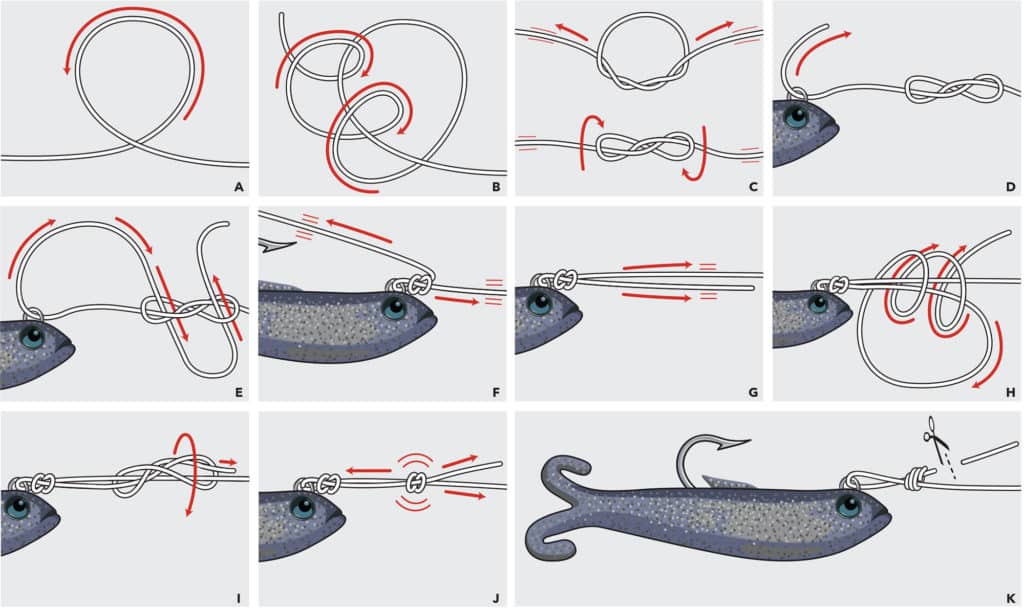 A

B

C

D

E

F

G

H

I

J

K