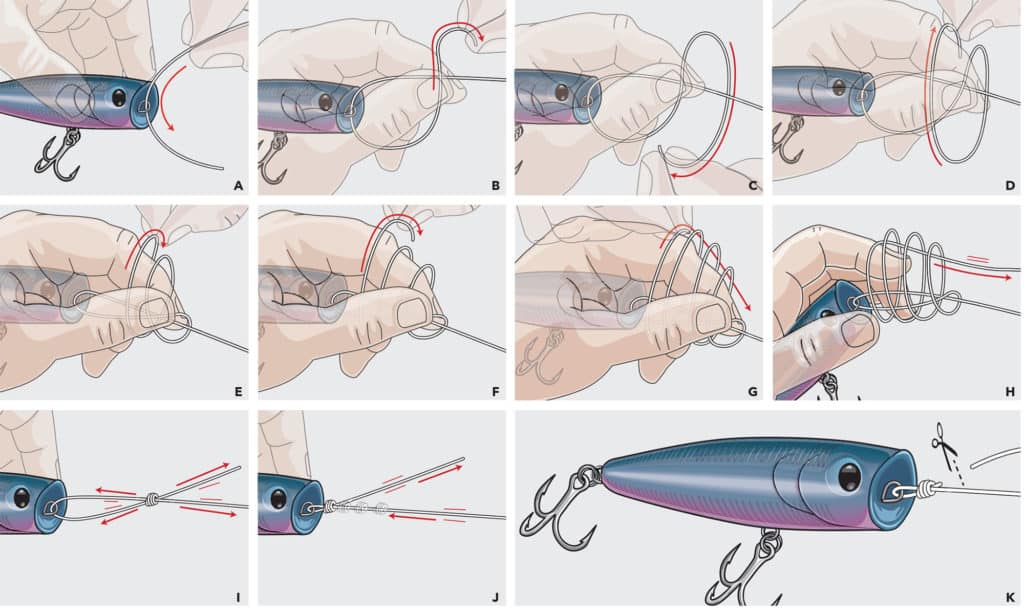 A
B
C
D
E
F
G
H
I
J
K