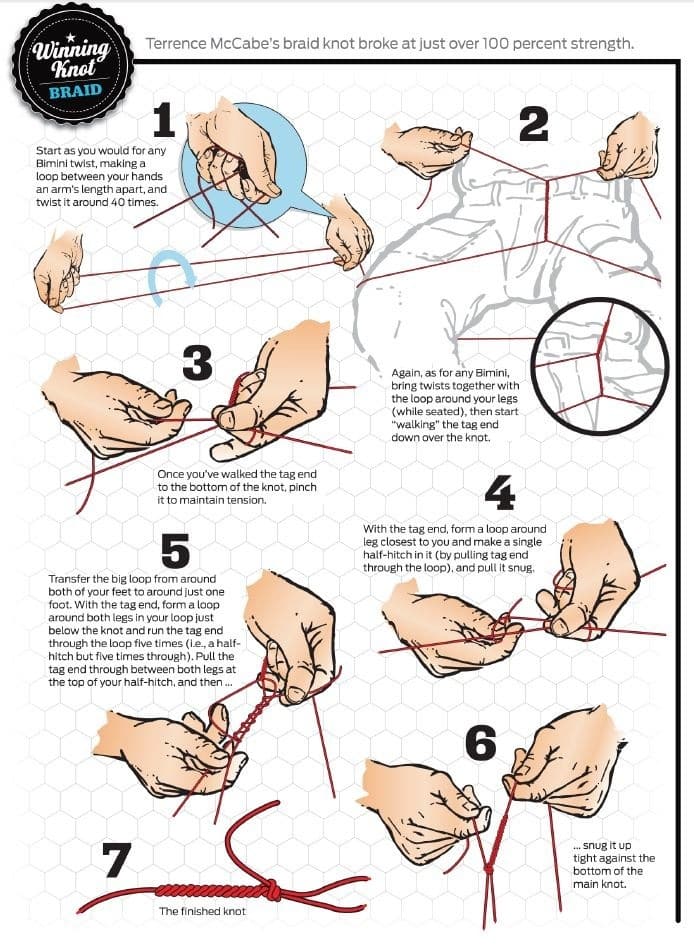 Winning Knot
BRAID

Terrence McCabe's braid knot broke at just over 100 percent strength.

1

Start as you would for any Bimini twist, making a loop between your hands an arm's length apart, and twist it around 40 times.

2

Again, as for any Bimini, bring twists together with the loop around your legs (while seated), then start "walking" the tag end down over the knot.

3

Once you've walked the tag end to the bottom of the knot, pinch it to maintain tension.

4

With the tag end, form a loop around leg closest to you and make a single half-hitch in it (by pulling tag end through the loop), and pull it snug.

5

Transfer the big loop from around both of your feet to around just one foot. With the tag end, form a loop around both legs in your loop just below the knot and run the tag end through the loop five times (i.e., a half-hitch but five times through). Pull the tag end through between both legs at the top of your half-hitch, and then ...

6

... snug it up tight against the bottom of the main knot.

7

The finished knot